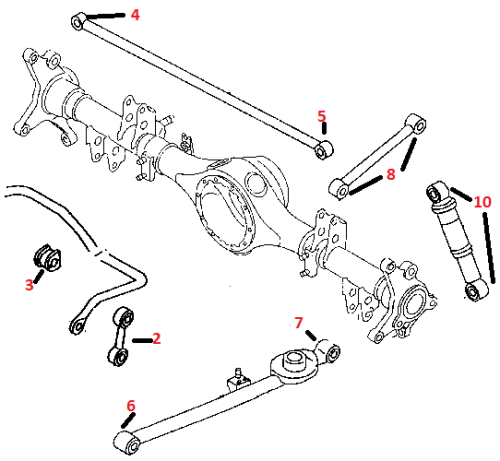 4
5
8
10
3
2
7
6