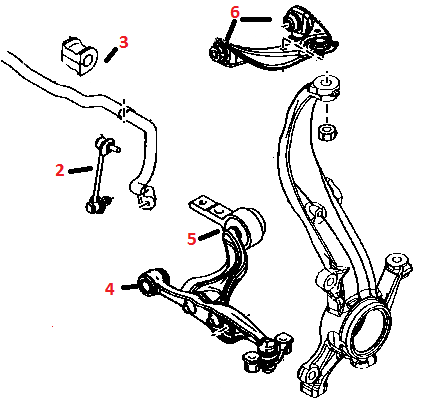 6
3
2
5
4