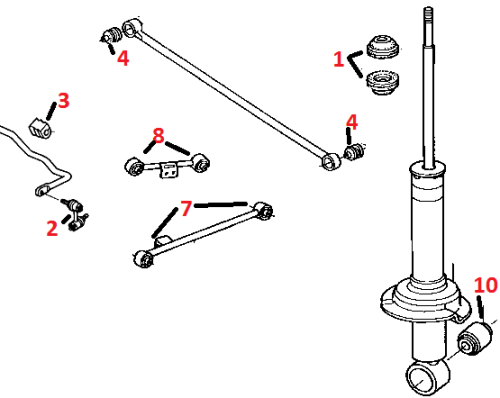 4
1
3
4
8
2
7
10