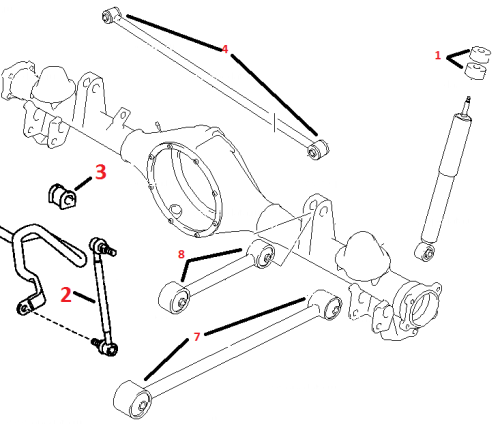 4
1
3
8
2
7