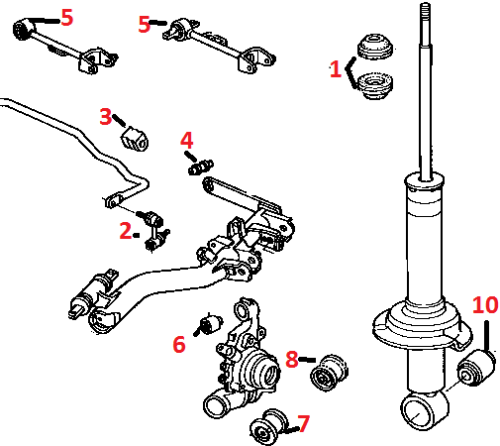 5
5
1
3
4
2
10
6
8
7