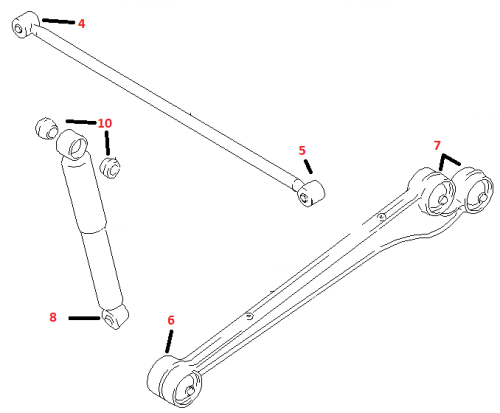 4
10
5
7
8
6