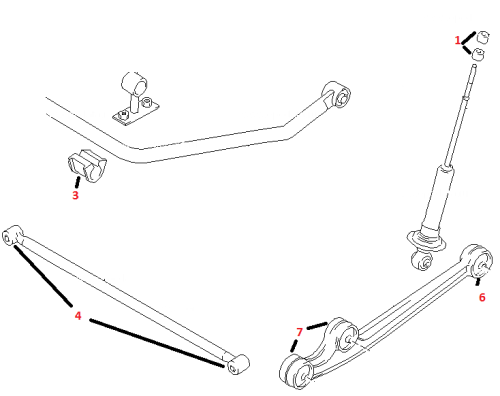 1
3
4
6
7