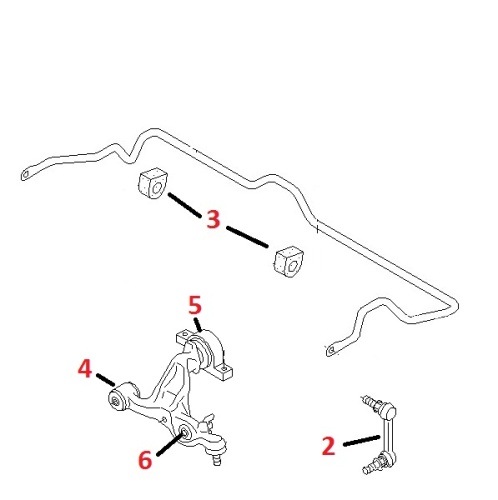 3
5
4
6
2